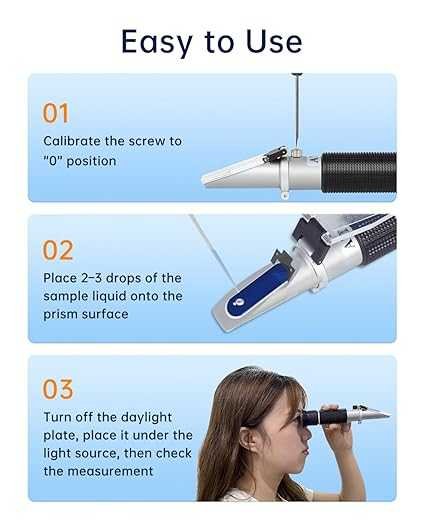 Easy to Use

01

Calibrate the screw to "0" position

02

Place 2-3 drops of the sample liquid onto the prism surface

03

Turn off the daylight plate, place it under the light source, then check the measurement